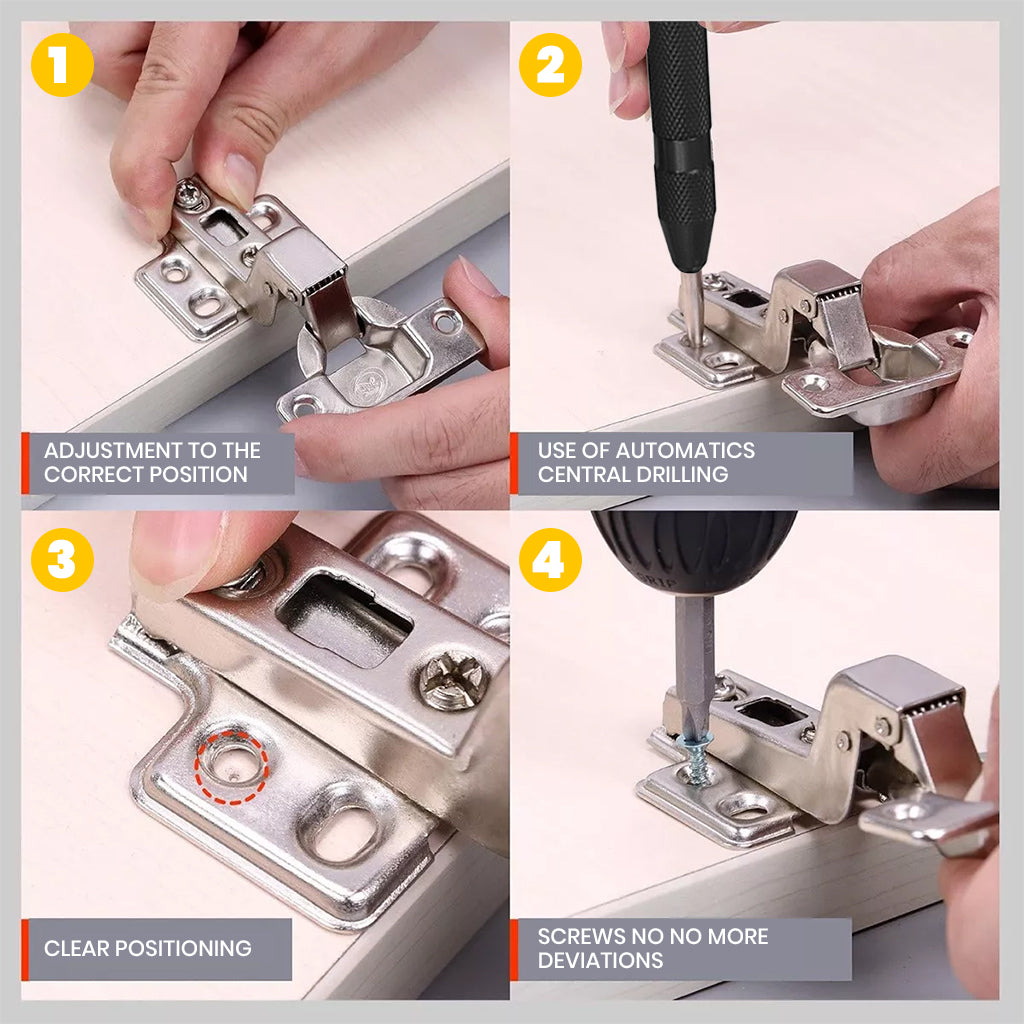 1

ADJUSTMENT TO THE CORRECT POSITION

2

USE OF AUTOMATICS CENTRAL DRILLING

3

CLEAR POSITIONING

4

SCREWS NO NO MORE DEVIATIONS